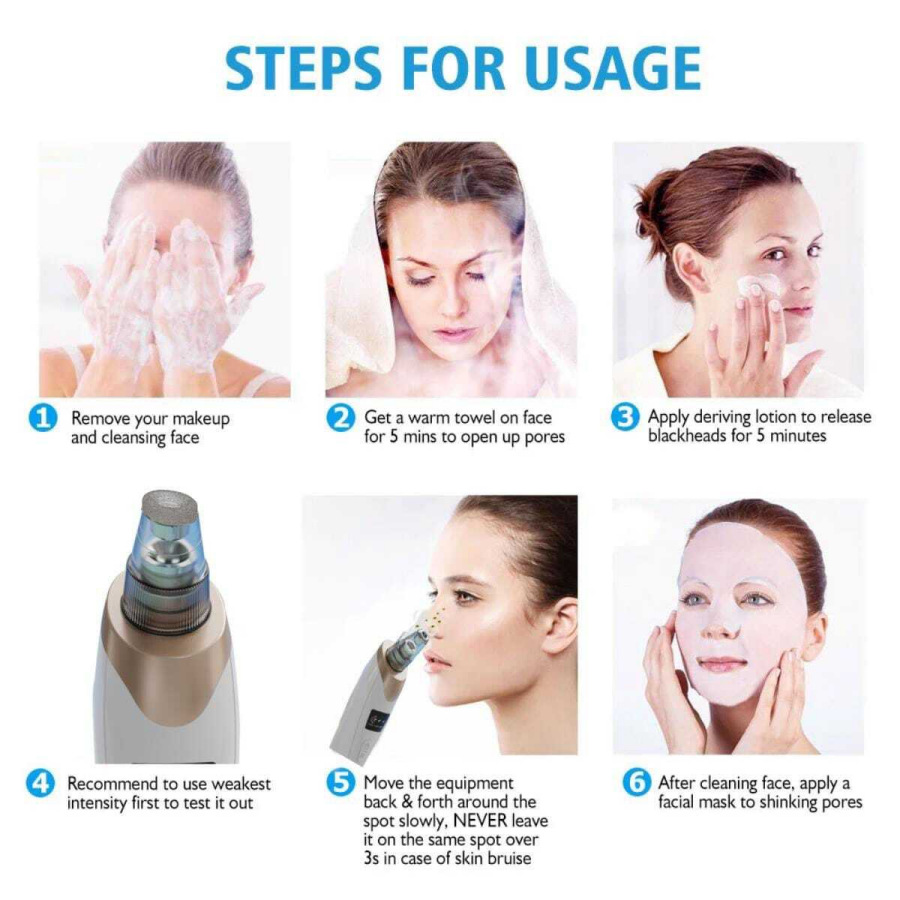 STEPS FOR USAGE

1 Remove your makeup and cleansing face

2 Get a warm towel on face for 5 mins to open up pores

3 Apply deriving lotion to release blackheads for 5 minutes

4 Recommend to use weakest intensity first to test it out

5 Move the equipment back & forth around the spot slowly, NEVER leave it on the same spot over 3s in case of skin bruise

6 After cleaning face, apply a facial mask to shinking pores